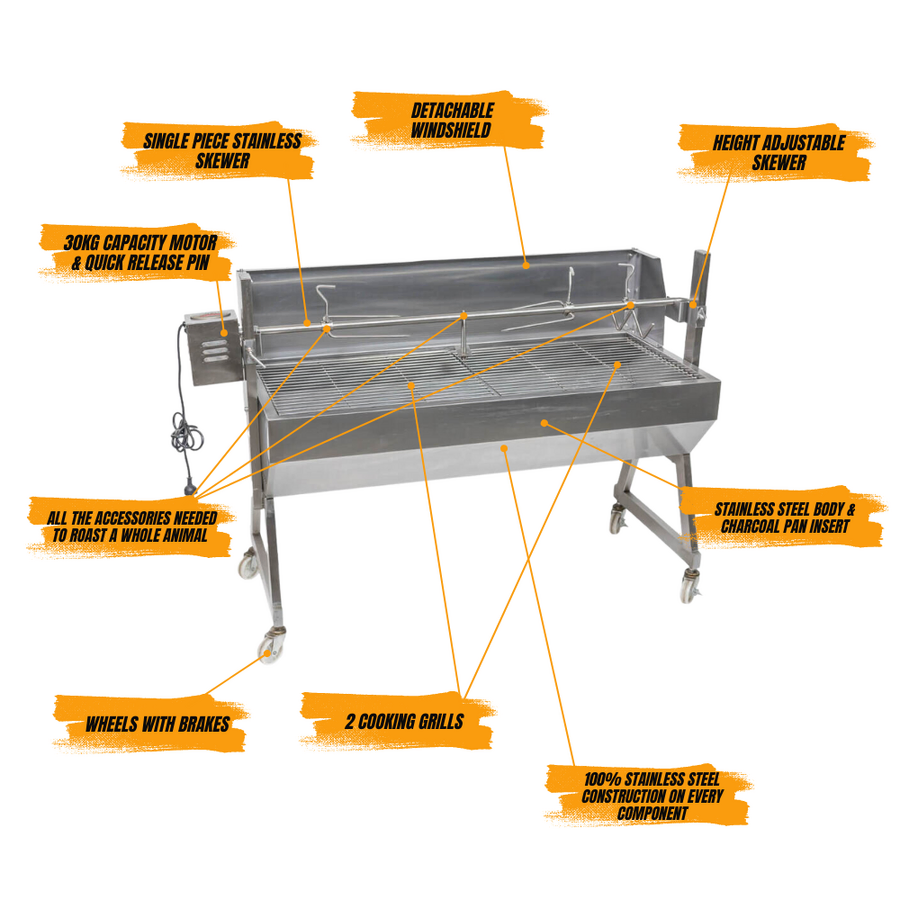 DETACHABLE WINDSHIELD

SINGLE PIECE STAINLESS SKEWER

HEIGHT ADJUSTABLE SKEWER

30KG CAPACITY MOTOR & QUICK RELEASE PIN

ALL THE ACCESSORIES NEEDED TO ROAST A WHOLE ANIMAL

STAINLESS STEEL BODY & CHARCOAL PAN INSERT

WHEELS WITH BRAKES

2 COOKING GRILLS

100% STAINLESS STEEL CONSTRUCTION ON EVERY COMPONENT